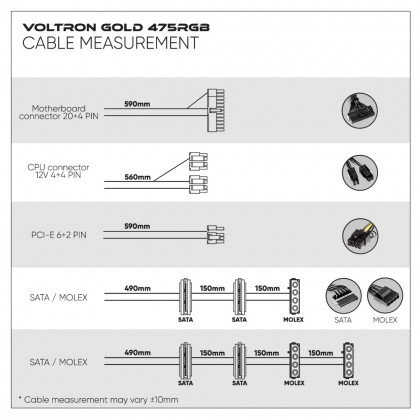 VOLTRON GOLD 475RGB
CABLE MEASUREMENT

Motherboard connector 20+4 PIN
590mm

CPU connector 12V 4+4 PIN
560mm

PCI-E 6+2 PIN
590mm

SATA / MOLEX
490mm
150mm
150mm
SATA
SATA
MOLEX
SATA
MOLEX

SATA / MOLEX
490mm
150mm
150mm
150mm
SATA
SATA
MOLEX
MOLEX

* Cable measurement may vary ±10mm